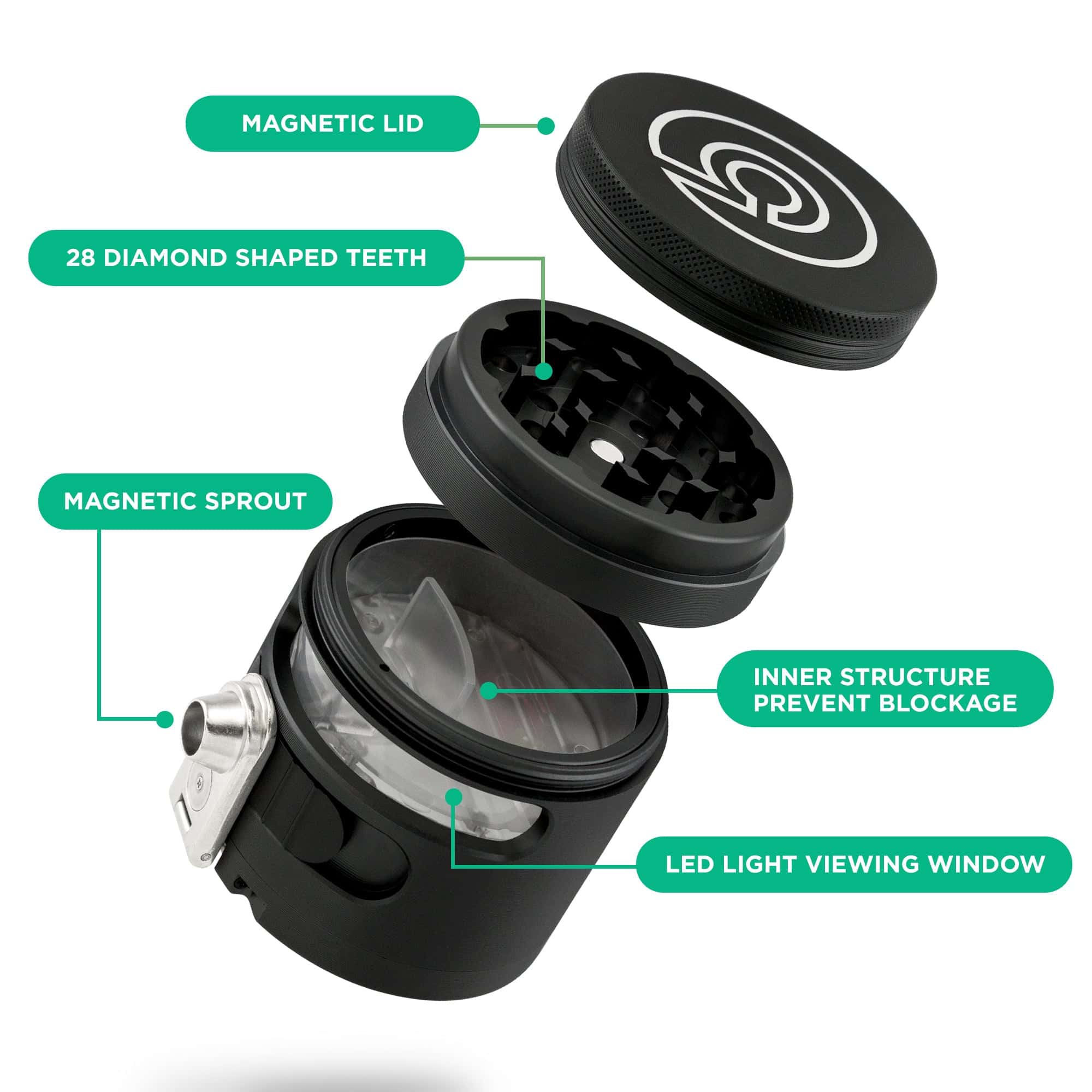 MAGNETIC LID

28 DIAMOND SHAPED TEETH

MAGNETIC SPROUT

INNER STRUCTURE PREVENT BLOCKAGE

LED LIGHT VIEWING WINDOW